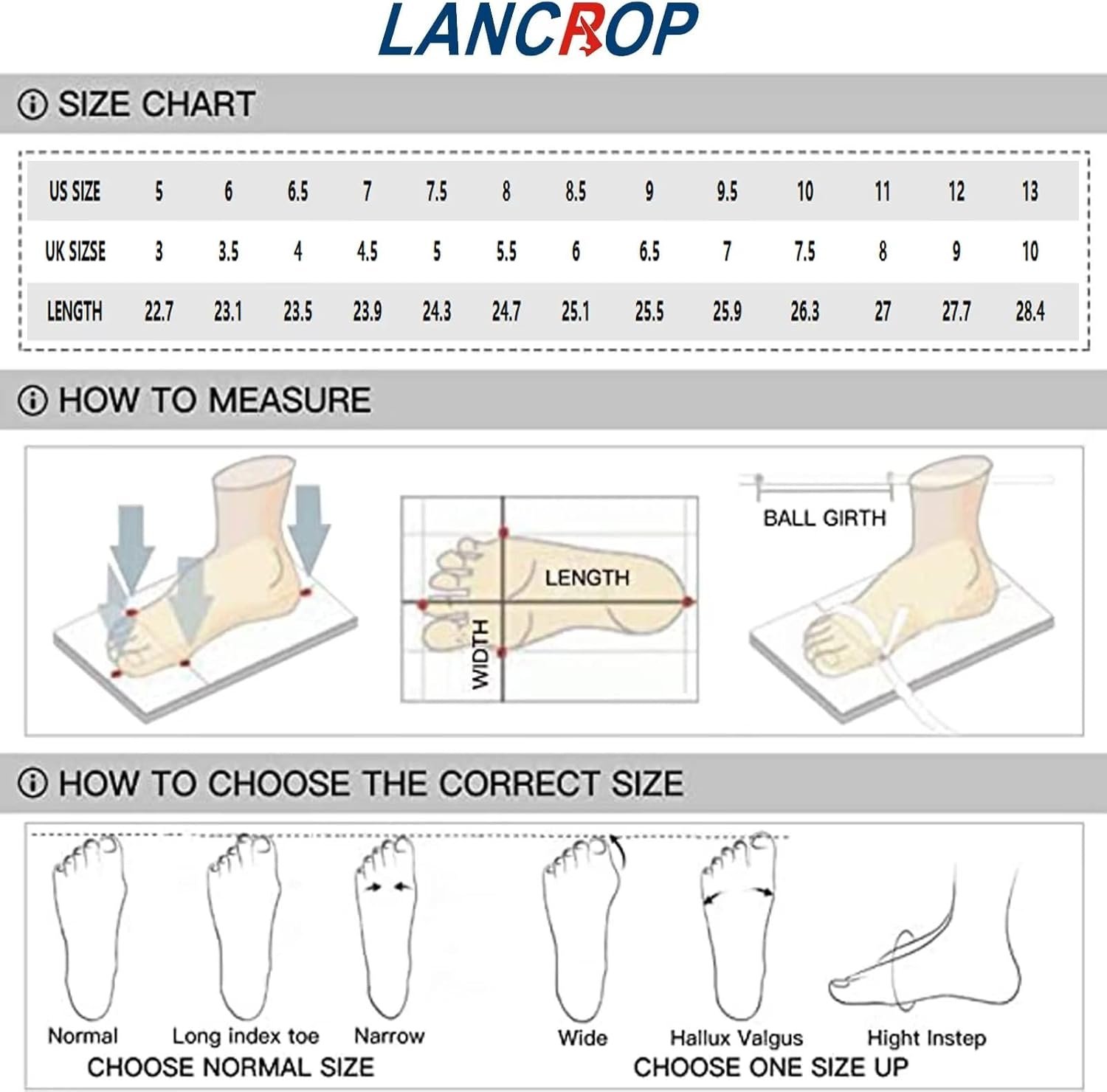 LANCROP

SIZE CHART

| US SIZE | 5 | 6 | 6.5 | 7 | 7.5 | 8 | 8.5 | 9 | 9.5 | 10 | 11 | 12 | 13 |
|---|---|---|---|---|---|---|---|---|---|---|---|---|---|
| UK SIZSE | 3 | 3.5 | 4 | 4.5 | 5 | 5.5 | 6 | 6.5 | 7 | 7.5 | 8 | 9 | 10 |
| LENGTH | 22.7 | 23.1 | 23.5 | 23.9 | 24.3 | 24.7 | 25.1 | 25.5 | 25.9 | 26.3 | 27 | 27.7 | 28.4 |

HOW TO MEASURE

LENGTH
WIDTH
BALL GIRTH

HOW TO CHOOSE THE CORRECT SIZE

Normal Long index toe Narrow
CHOOSE NORMAL SIZE

Wide Hallux Valgus Hight Instep
CHOOSE ONE SIZE UP