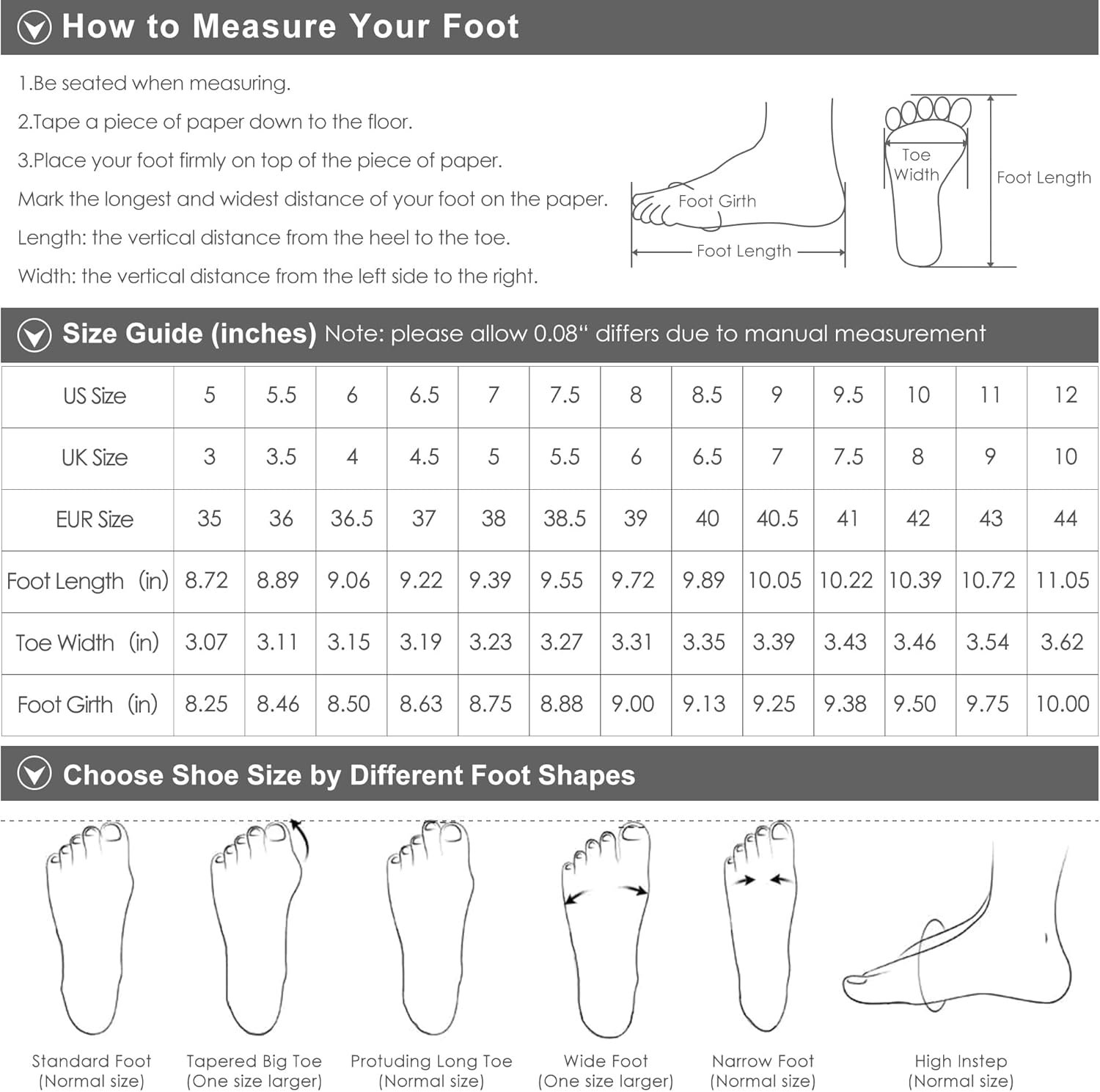 How to Measure Your Foot

1.Be seated when measuring.

2.Tape a piece of paper down to the floor.

3.Place your foot firmly on top of the piece of paper.

Mark the longest and widest distance of your foot on the paper.

Length: the vertical distance from the heel to the toe.

Width: the vertical distance from the left side to the right.

Foot Girth

Foot Length

Toe Width

Foot Length

Size Guide (inches) Note: please allow 0.08“ differs due to manual measurement

| US Size | 5 | 5.5 | 6 | 6.5 | 7 | 7.5 | 8 | 8.5 | 9 | 9.5 | 10 | 11 | 12 |
|---|---|---|---|---|---|---|---|---|---|---|---|---|---|
| UK Size | 3 | 3.5 | 4 | 4.5 | 5 | 5.5 | 6 | 6.5 | 7 | 7.5 | 8 | 9 | 10 |
| EUR Size | 35 | 36 | 36.5 | 37 | 38 | 38.5 | 39 | 40 | 40.5 | 41 | 42 | 43 | 44 |
| Foot Length (in) | 8.72 | 8.89 | 9.06 | 9.22 | 9.39 | 9.55 | 9.72 | 9.89 | 10.05 | 10.22 | 10.39 | 10.72 | 11.05 |
| Toe Width (in) | 3.07 | 3.11 | 3.15 | 3.19 | 3.23 | 3.27 | 3.31 | 3.35 | 3.39 | 3.43 | 3.46 | 3.54 | 3.62 |
| Foot Girth (in) | 8.25 | 8.46 | 8.50 | 8.63 | 8.75 | 8.88 | 9.00 | 9.13 | 9.25 | 9.38 | 9.50 | 9.75 | 10.00 |

Choose Shoe Size by Different Foot Shapes

Standard Foot (Normal size)

Tapered Big Toe (One size larger)

Protuding Long Toe (Normal size)

Wide Foot (One size larger)

Narrow Foot (Normal size)

High Instep (Normal size)