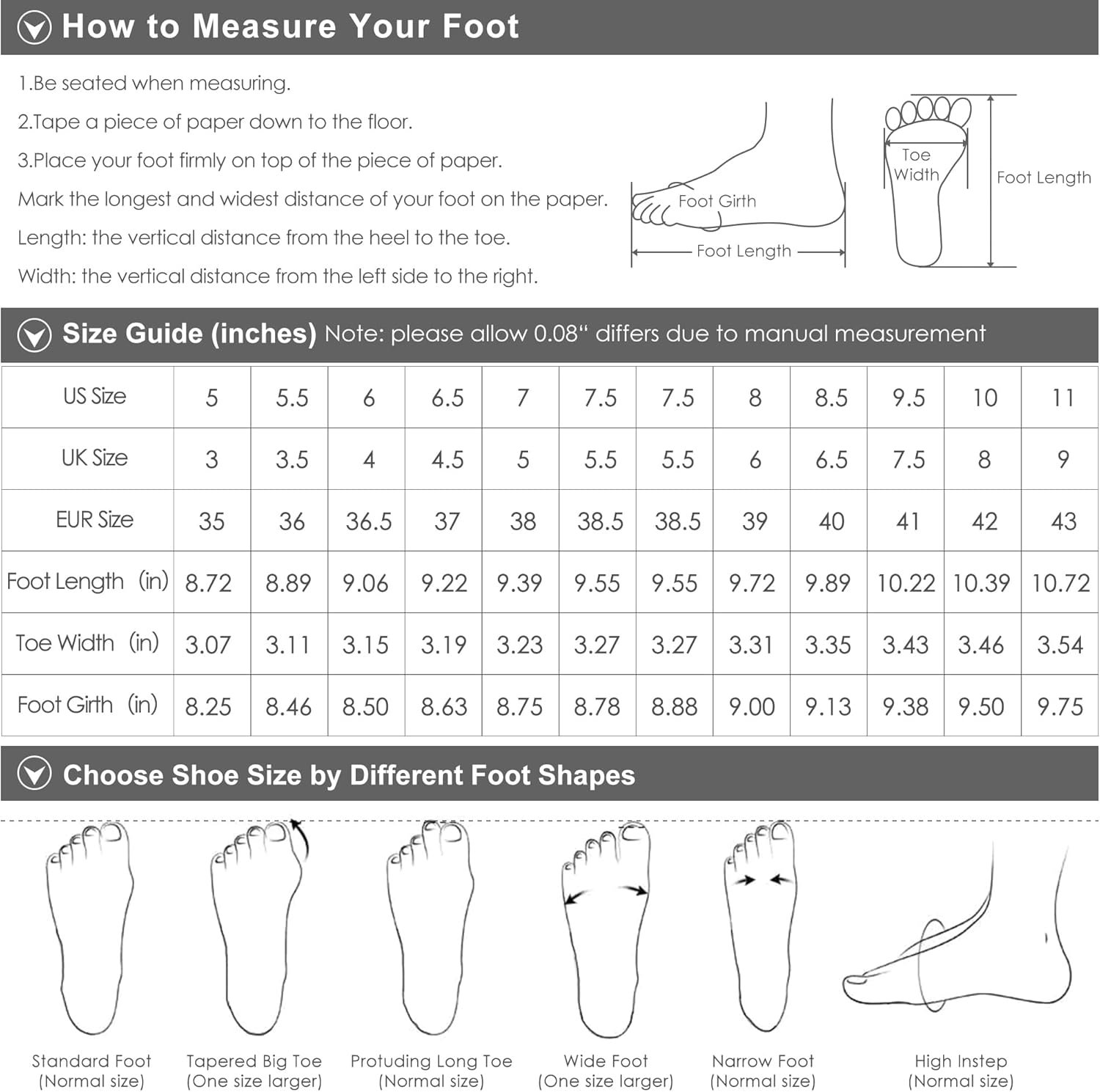 How to Measure Your Foot

1.Be seated when measuring.

2.Tape a piece of paper down to the floor.

3.Place your foot firmly on top of the piece of paper.

Mark the longest and widest distance of your foot on the paper.

Length: the vertical distance from the heel to the toe.

Width: the vertical distance from the left side to the right.

Foot Girth

Foot Length

Toe Width

Foot Length

Size Guide (inches) Note: please allow 0.08“ differs due to manual measurement

| US Size | 5 | 5.5 | 6 | 6.5 | 7 | 7.5 | 7.5 | 8 | 8.5 | 9.5 | 10 | 11 |
|---|---|---|---|---|---|---|---|---|---|---|---|---|
| UK Size | 3 | 3.5 | 4 | 4.5 | 5 | 5.5 | 5.5 | 6 | 6.5 | 7.5 | 8 | 9 |
| EUR Size | 35 | 36 | 36.5 | 37 | 38 | 38.5 | 38.5 | 39 | 40 | 41 | 42 | 43 |
| Foot Length (in) | 8.72 | 8.89 | 9.06 | 9.22 | 9.39 | 9.55 | 9.55 | 9.72 | 9.89 | 10.22 | 10.39 | 10.72 |
| Toe Width (in) | 3.07 | 3.11 | 3.15 | 3.19 | 3.23 | 3.27 | 3.27 | 3.31 | 3.35 | 3.43 | 3.46 | 3.54 |
| Foot Girth (in) | 8.25 | 8.46 | 8.50 | 8.63 | 8.75 | 8.78 | 8.88 | 9.00 | 9.13 | 9.38 | 9.50 | 9.75 |

Choose Shoe Size by Different Foot Shapes

Standard Foot (Normal size)

Tapered Big Toe (One size larger)

Protuding Long Toe (Normal size)

Wide Foot (One size larger)

Narrow Foot (Normal size)

High Instep (Normal size)