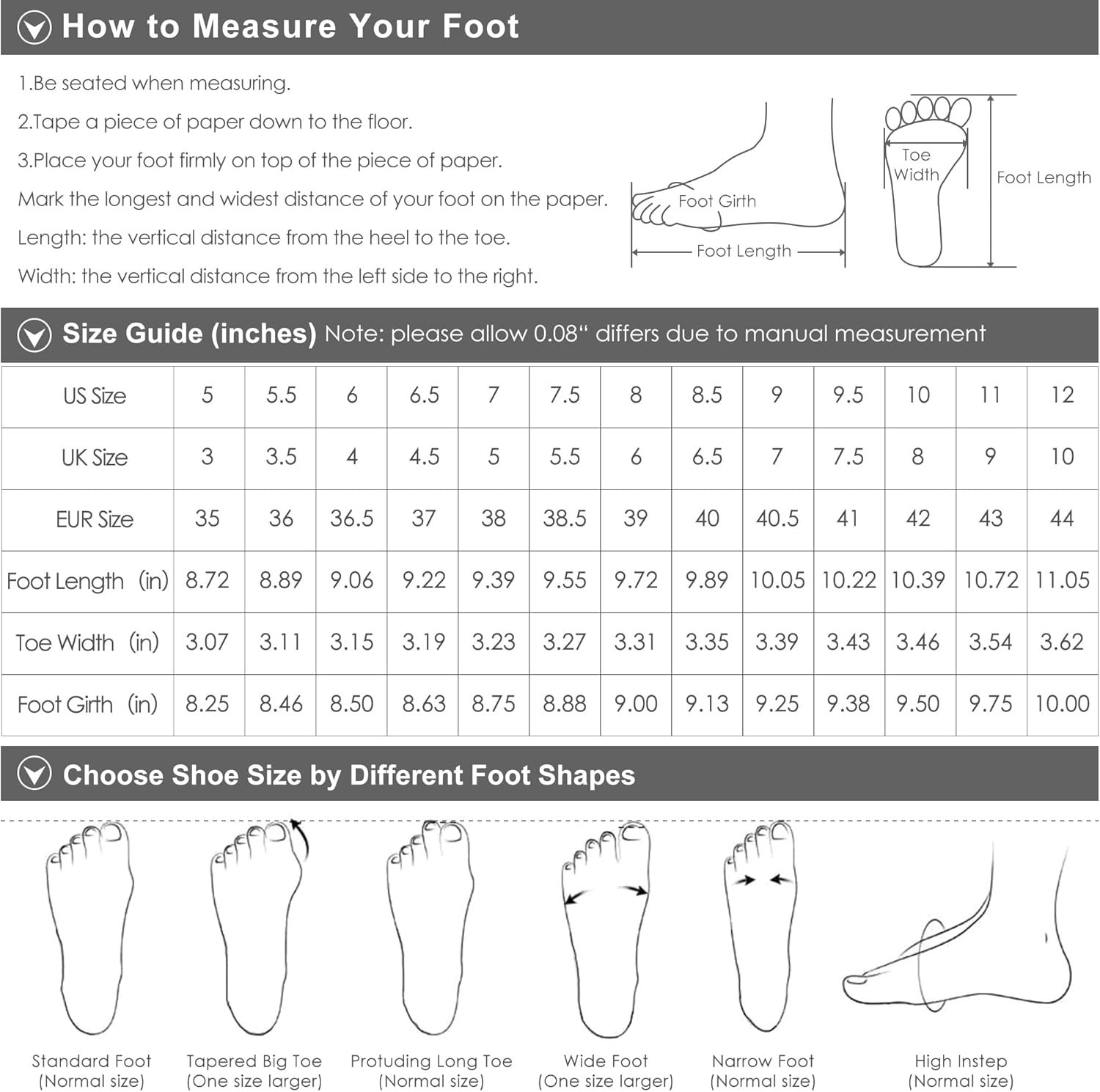 How to Measure Your Foot

1.Be seated when measuring.

2.Tape a piece of paper down to the floor.

3.Place your foot firmly on top of the piece of paper.

Mark the longest and widest distance of your foot on the paper.

Length: the vertical distance from the heel to the toe.

Width: the vertical distance from the left side to the right.

Foot Girth

Foot Length

Toe Width

Foot Length

Size Guide (inches) Note: please allow 0.08“ differs due to manual measurement

| US Size | 5 | 5.5 | 6 | 6.5 | 7 | 7.5 | 8 | 8.5 | 9 | 9.5 | 10 | 11 | 12 |
|---|---|---|---|---|---|---|---|---|---|---|---|---|---|
| UK Size | 3 | 3.5 | 4 | 4.5 | 5 | 5.5 | 6 | 6.5 | 7 | 7.5 | 8 | 9 | 10 |
| EUR Size | 35 | 36 | 36.5 | 37 | 38 | 38.5 | 39 | 40 | 40.5 | 41 | 42 | 43 | 44 |
| Foot Length (in) | 8.72 | 8.89 | 9.06 | 9.22 | 9.39 | 9.55 | 9.72 | 9.89 | 10.05 | 10.22 | 10.39 | 10.72 | 11.05 |
| Toe Width (in) | 3.07 | 3.11 | 3.15 | 3.19 | 3.23 | 3.27 | 3.31 | 3.35 | 3.39 | 3.43 | 3.46 | 3.54 | 3.62 |
| Foot Girth (in) | 8.25 | 8.46 | 8.50 | 8.63 | 8.75 | 8.88 | 9.00 | 9.13 | 9.25 | 9.38 | 9.50 | 9.75 | 10.00 |

Choose Shoe Size by Different Foot Shapes

Standard Foot (Normal size)

Tapered Big Toe (One size larger)

Protuding Long Toe (Normal size)

Wide Foot (One size larger)

Narrow Foot (Normal size)

High Instep (Normal size)